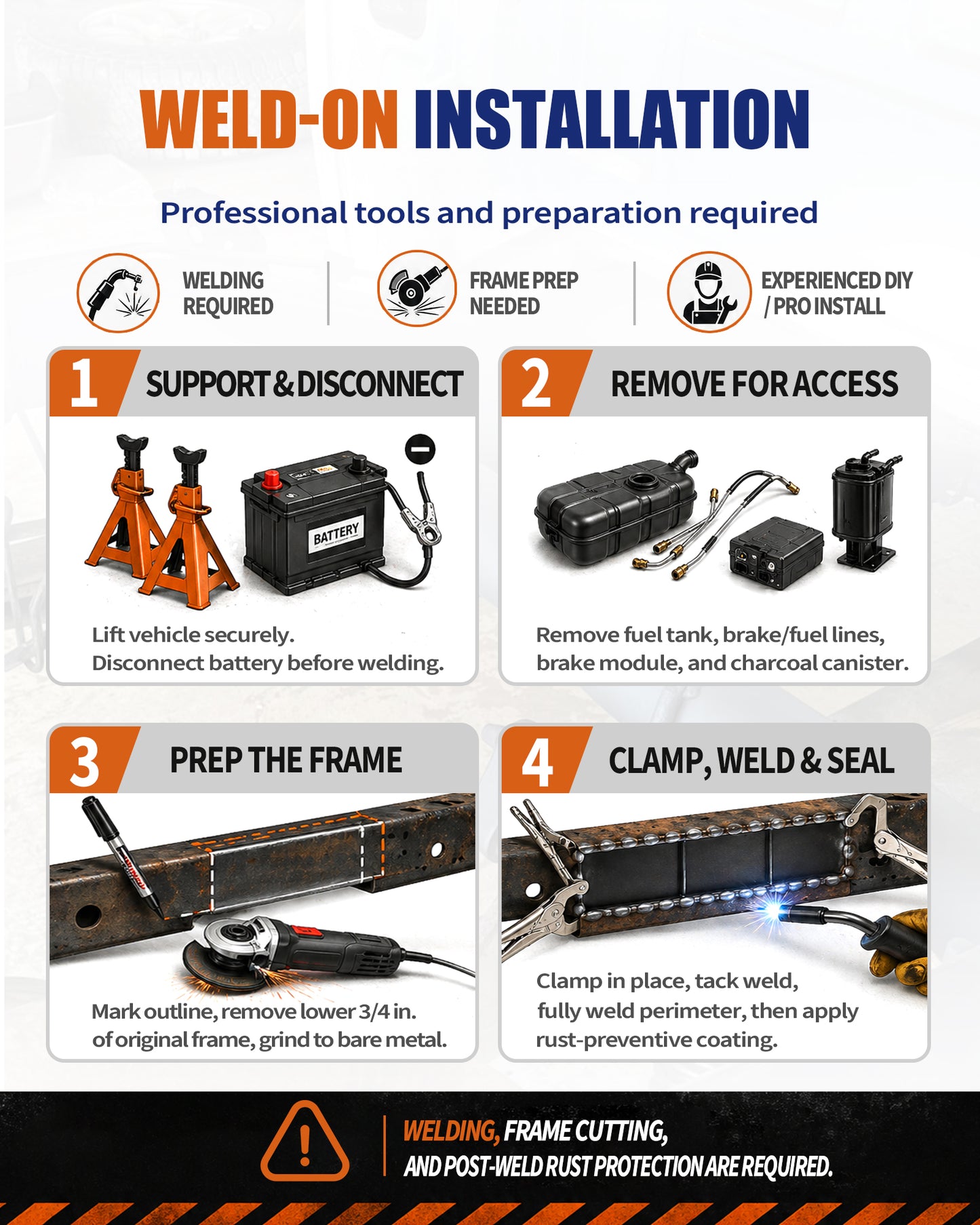 WELD-ON INSTALLATION

Professional tools and preparation required

WELDING REQUIRED

FRAME PREP NEEDED

EXPERIENCED DIY / PRO INSTALL

1 SUPPORT & DISCONNECT

BATTERY

Lift vehicle securely.
Disconnect battery before welding.

2 REMOVE FOR ACCESS

Remove fuel tank, brake/fuel lines, brake module, and charcoal canister.

3 PREP THE FRAME

Mark outline, remove lower 3/4 in. of original frame, grind to bare metal.

4 CLAMP, WELD & SEAL

Clamp in place, tack weld, fully weld perimeter, then apply rust-preventive coating.

WELDING, FRAME CUTTING, AND POST-WELD RUST PROTECTION ARE REQUIRED.