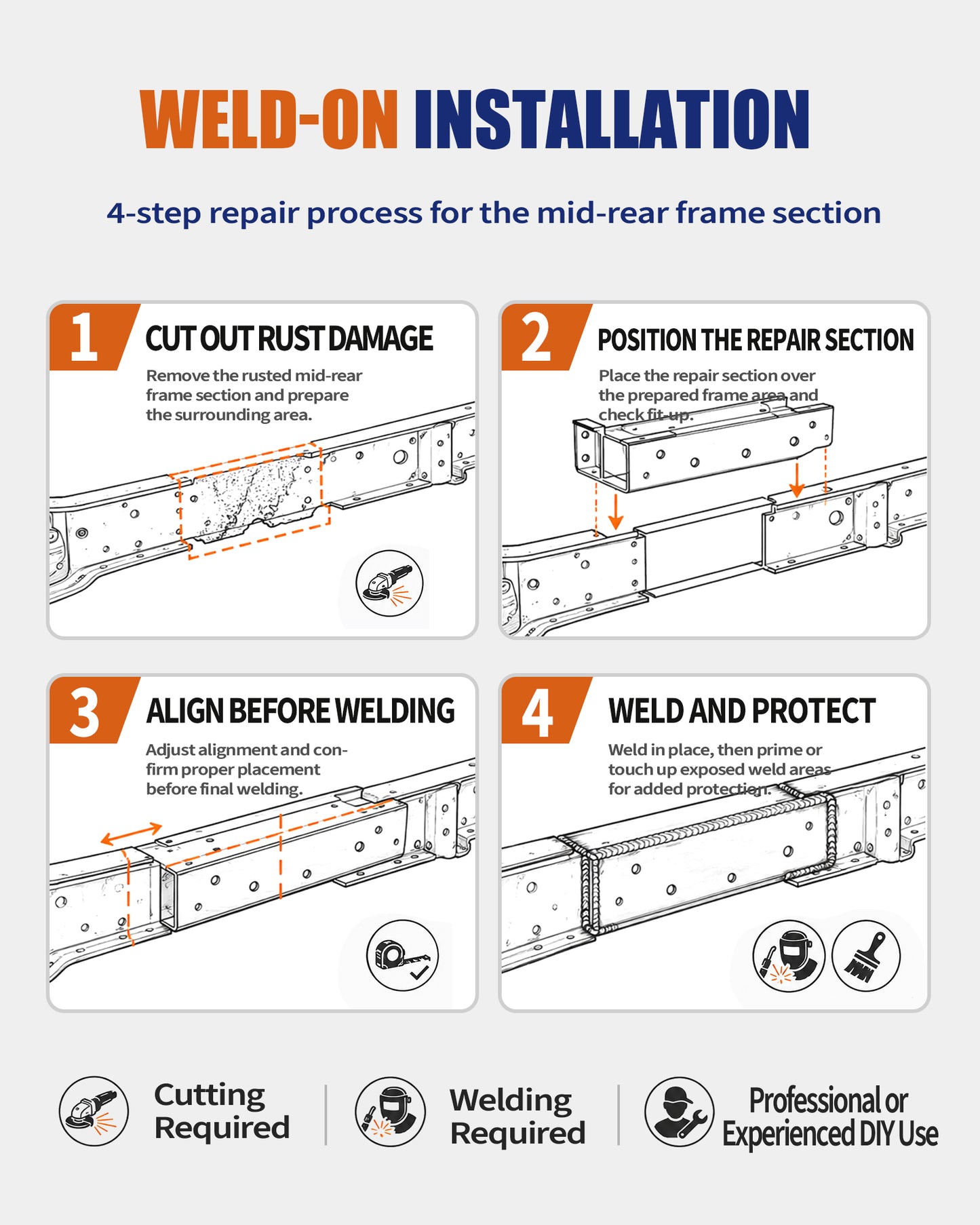 WELD-ON INSTALLATION

4-step repair process for the mid-rear frame section

1 CUT OUT RUST DAMAGE

Remove the rusted mid-rear frame section and prepare the surrounding area.

2 POSITION THE REPAIR SECTION

Place the repair section over the prepared frame area and check fit-up.

3 ALIGN BEFORE WELDING

Adjust alignment and confirm proper placement before final welding.

4 WELD AND PROTECT

Weld in place, then prime or touch up exposed weld areas for added protection.

Cutting Required

Welding Required

Professional or Experienced DIY Use